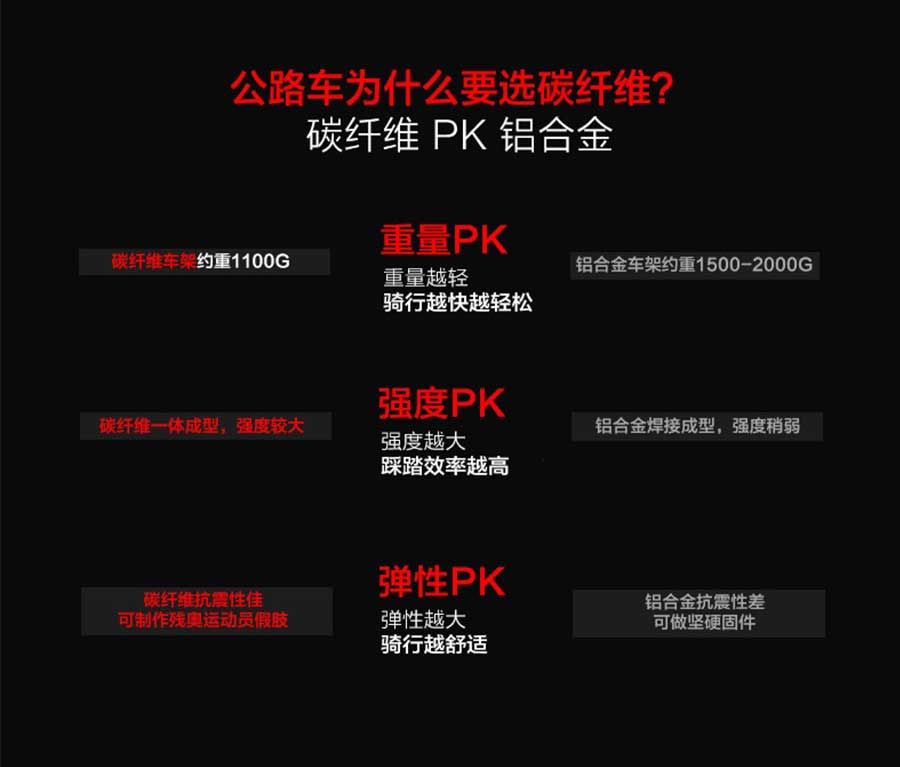 公路车为什么要选碳纤维?
碳纤维 PK 铝合金

碳纤维车架约重1100G

重量PK
重量越轻
骑行越快越轻松

铝合金车架约重1500-2000G

碳纤维一体成型，强度较大

强度PK
强度越大
踩踏效率越高

铝合金焊接成型，强度稍弱

碳纤维抗震性佳
可制作残奥运动员假肢

弹性PK
弹性越大
骑行越舒适

铝合金抗震性差
可做坚硬固件